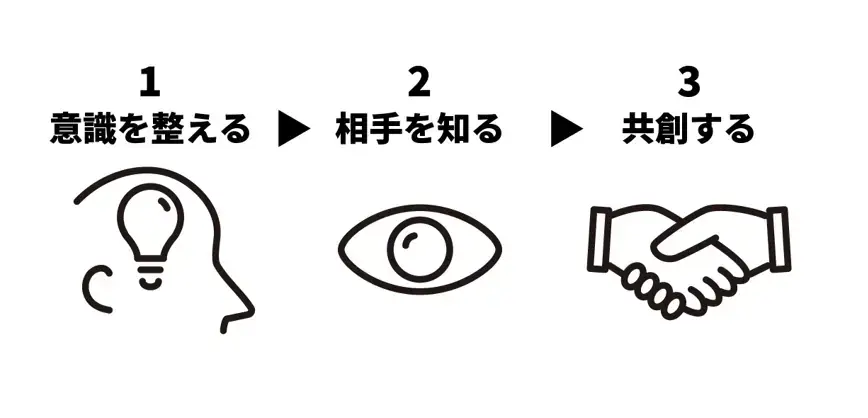 1
意識を整える

▶

2
相手を知る

▶

3
共創する